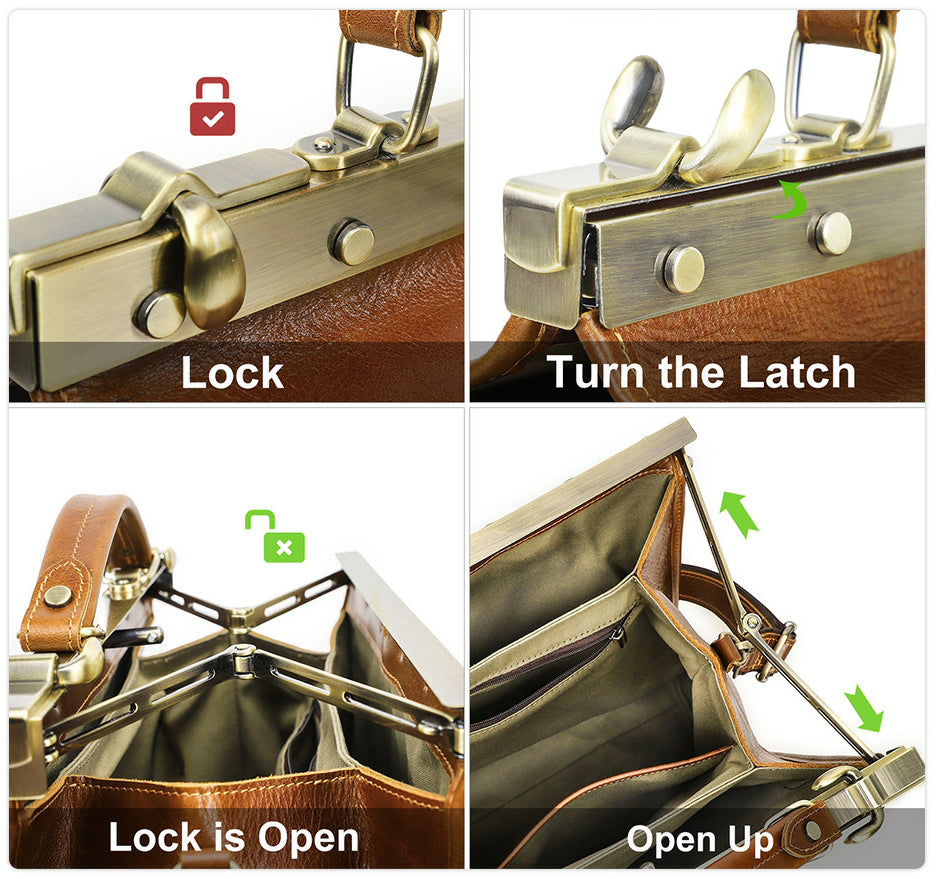 Lock

Turn the Latch

Lock is Open

Open Up